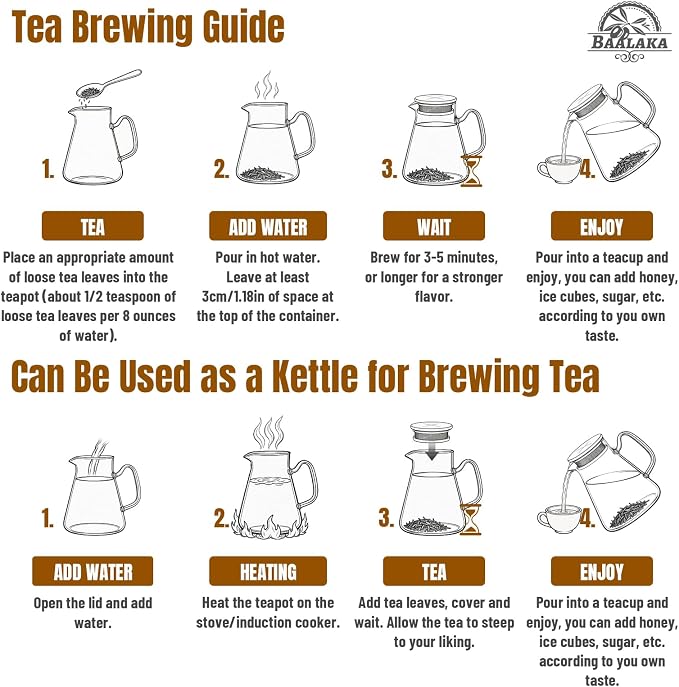 Tea Brewing Guide

BAALAKA

1.

TEA

Place an appropriate amount of loose tea leaves into the teapot (about 1/2 teaspoon of loose tea leaves per 8 ounces of water).

2.

ADD WATER

Pour in hot water. Leave at least 3cm/1.18in of space at the top of the container.

3.

WAIT

Brew for 3-5 minutes, or longer for a stronger flavor.

4.

ENJOY

Pour into a teacup and enjoy, you can add honey, ice cubes, sugar, etc. according to you own taste.

Can Be Used as a Kettle for Brewing Tea

1.

ADD WATER

Open the lid and add water.

2.

HEATING

Heat the teapot on the stove/induction cooker.

3.

TEA

Add tea leaves, cover and wait. Allow the tea to steep to your liking.

4.

ENJOY

Pour into a teacup and enjoy, you can add honey, ice cubes, sugar, etc. according to you own taste.