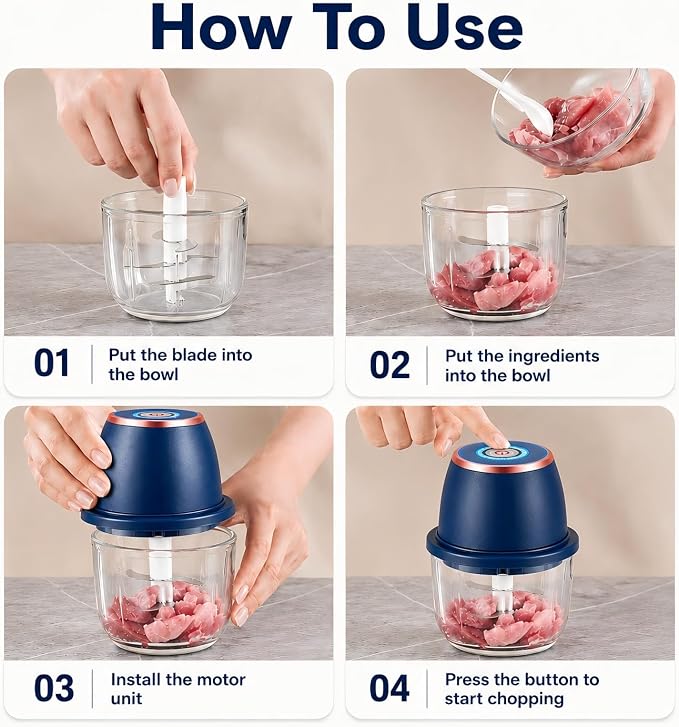 How To Use

01 Put the blade into the bowl

02 Put the ingredients into the bowl

03 Install the motor unit

04 Press the button to start chopping