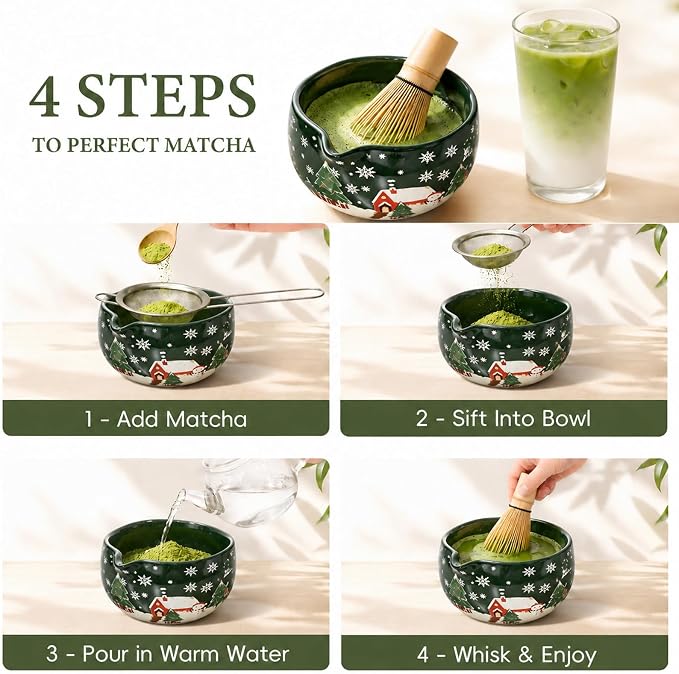 4 STEPS
TO PERFECT MATCHA

1 - Add Matcha

2 - Sift Into Bowl

3 - Pour in Warm Water

4 - Whisk & Enjoy