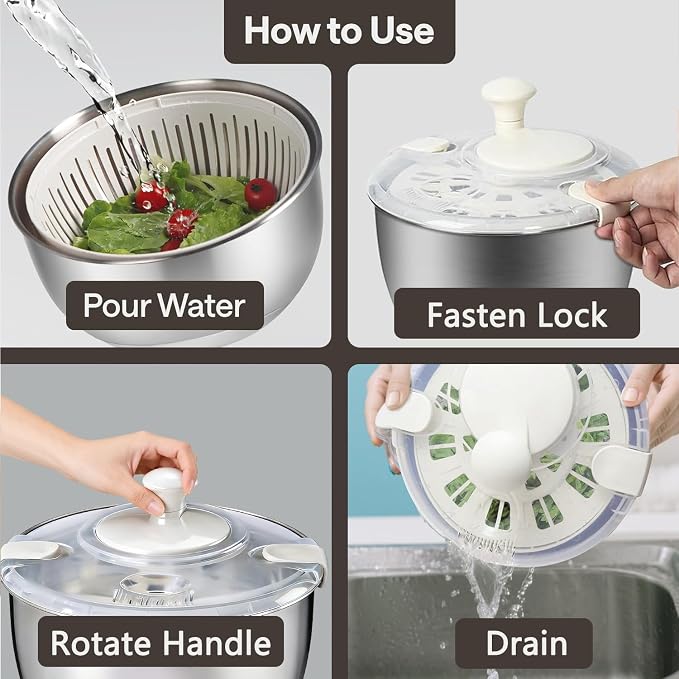 How to Use

Pour Water

Fasten Lock

Rotate Handle

Drain