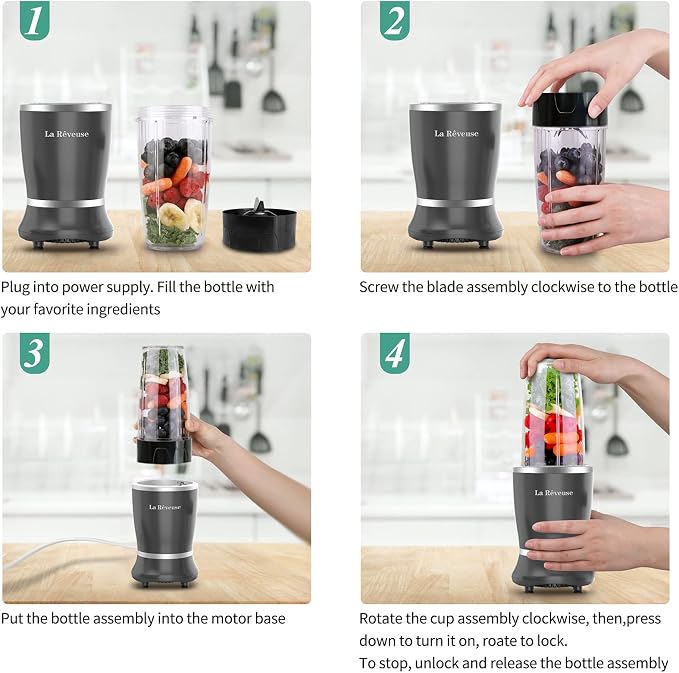 1

La Rêveuse

Plug into power supply. Fill the bottle with your favorite ingredients

2

La Rêveuse

Screw the blade assembly clockwise to the bottle

3

La Rêveuse

Put the bottle assembly into the motor base

4

La Rêveuse

Rotate the cup assembly clockwise, then,press down to turn it on, roate to lock.
To stop, unlock and release the bottle assembly