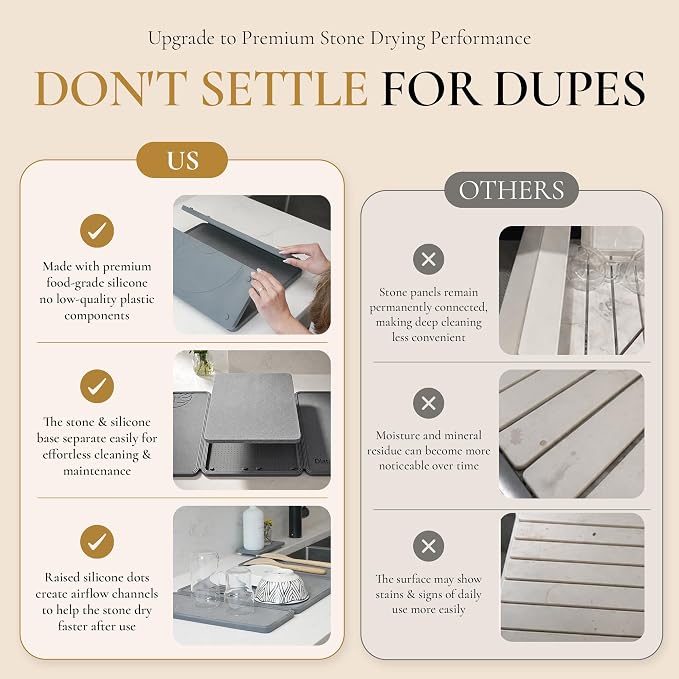 Upgrade to Premium Stone Drying Performance

DON'T SETTLE FOR DUPES

US

Made with premium food-grade silicone no low-quality plastic components

The stone & silicone base separate easily for effortless cleaning & maintenance

Raised silicone dots create airflow channels to help the stone dry faster after use

OTHERS

Stone panels remain permanently connected, making deep cleaning less convenient

Moisture and mineral residue can become more noticeable over time

The surface may show stains & signs of daily use more easily