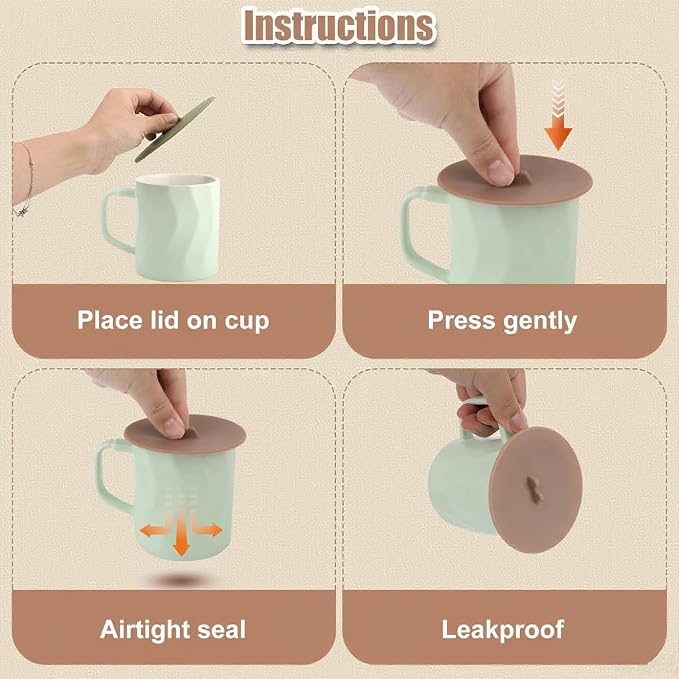 Instructions

Place lid on cup

Press gently

Airtight seal

Leakproof