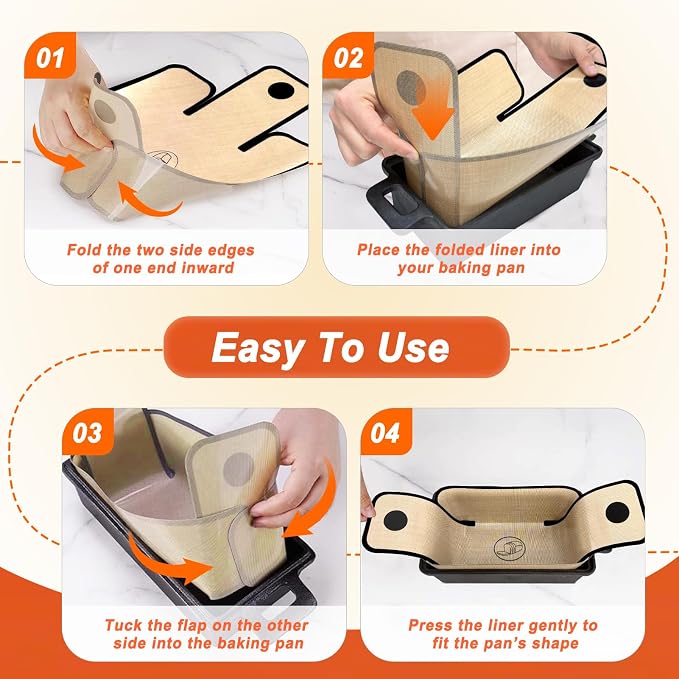 01

Fold the two side edges of one end inward

02

Place the folded liner into your baking pan

Easy To Use

03

Tuck the flap on the other side into the baking pan

04

Press the liner gently to fit the pan's shape