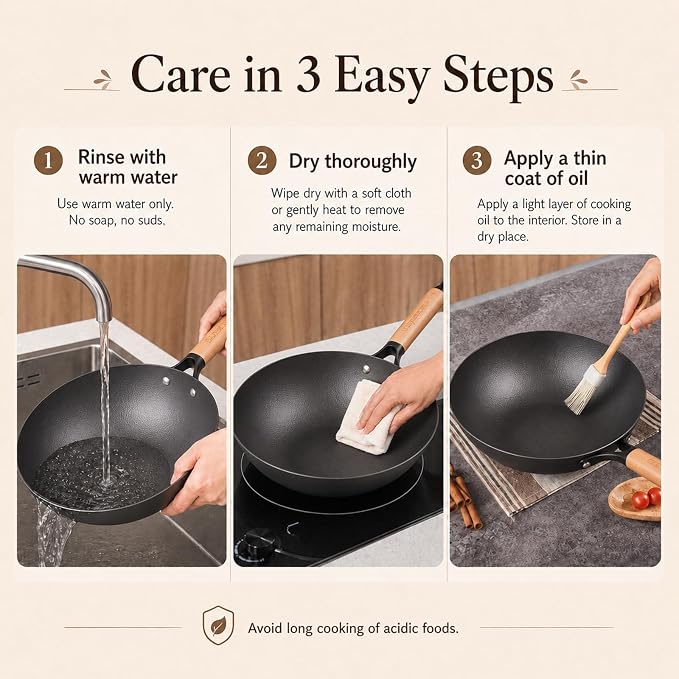 Care in 3 Easy Steps

1 Rinse with warm water

Use warm water only. No soap, no suds.

2 Dry thoroughly

Wipe dry with a soft cloth or gently heat to remove any remaining moisture.

3 Apply a thin coat of oil

Apply a light layer of cooking oil to the interior. Store in a dry place.

Avoid long cooking of acidic foods.