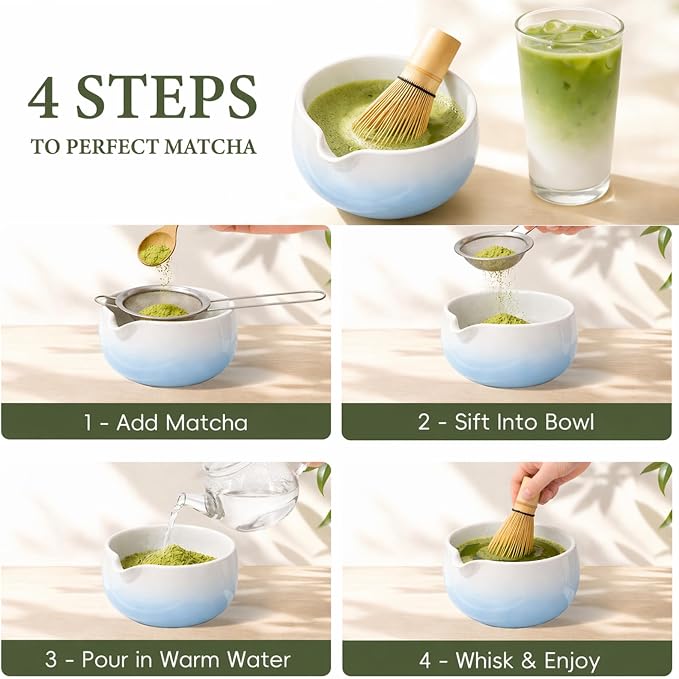 4 STEPS
TO PERFECT MATCHA

1 - Add Matcha

2 - Sift Into Bowl

3 - Pour in Warm Water

4 - Whisk & Enjoy