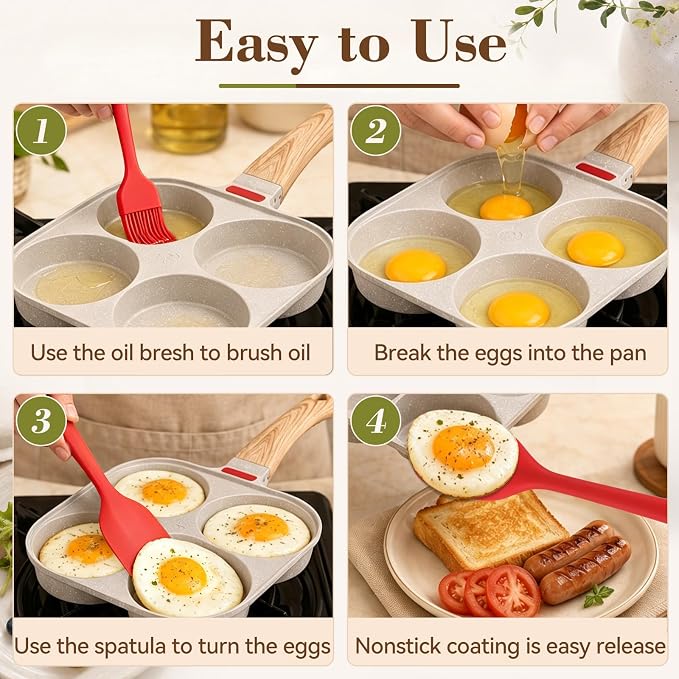 Easy to Use

1

Use the oil bresh to brush oil

2

Break the eggs into the pan

3

Use the spatula to turn the eggs

4

Nonstick coating is easy release