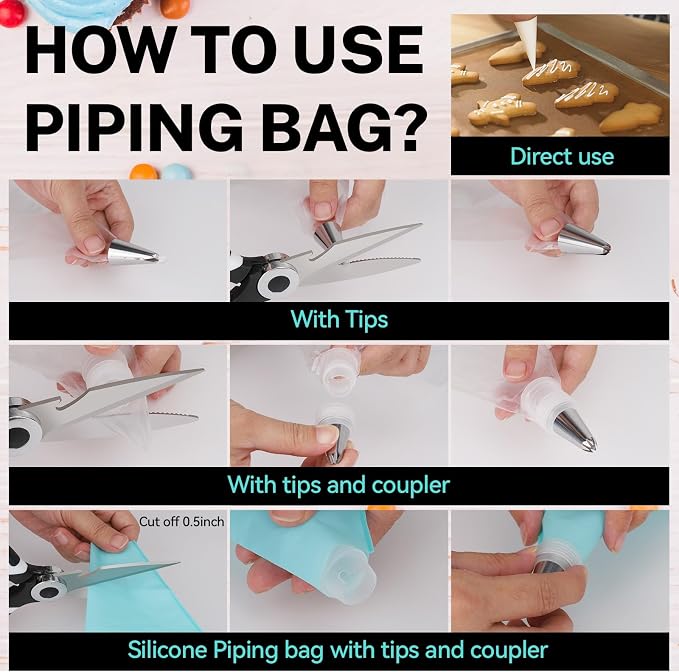 HOW TO USE PIPING BAG?

Direct use

With Tips

With tips and coupler

Cut off 0.5inch

Silicone Piping bag with tips and coupler