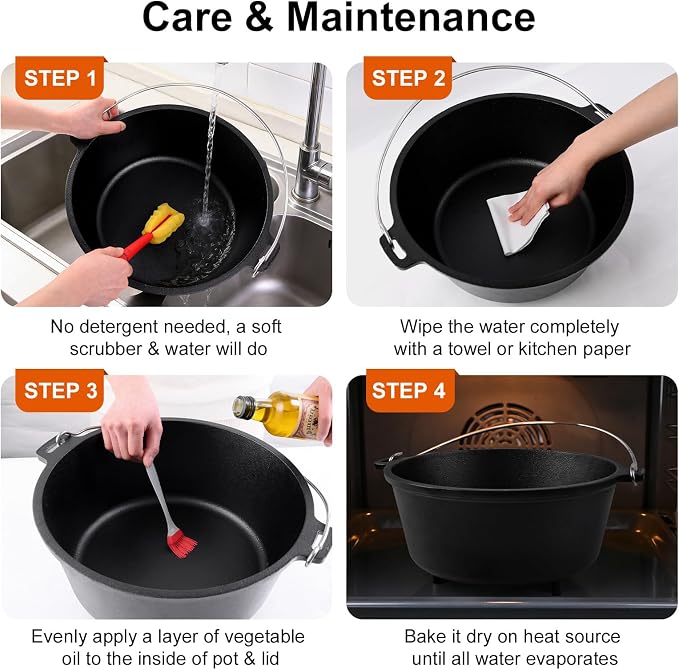 Care & Maintenance

STEP 1

No detergent needed, a soft scrubber & water will do

STEP 2

Wipe the water completely with a towel or kitchen paper

STEP 3

Evenly apply a layer of vegetable oil to the inside of pot & lid

STEP 4

Bake it dry on heat source until all water evaporates