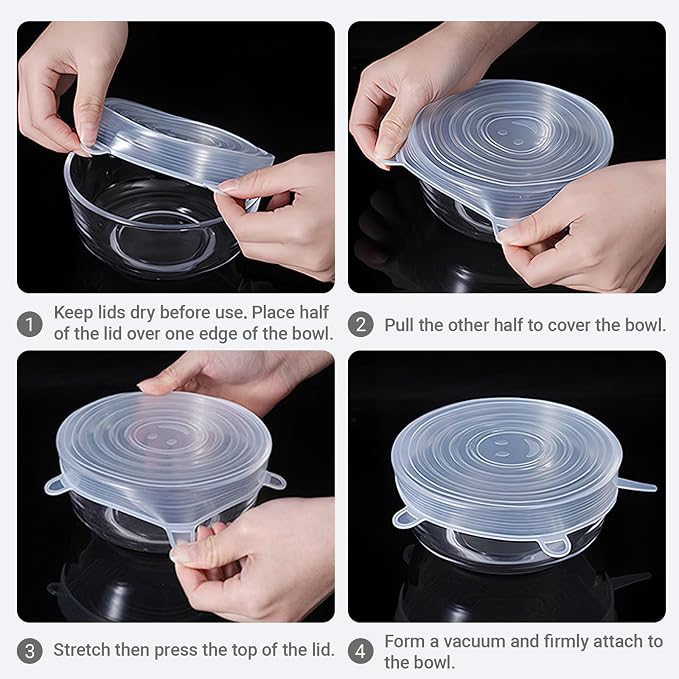 1 Keep lids dry before use. Place half of the lid over one edge of the bowl.

2 Pull the other half to cover the bowl.

3 Stretch then press the top of the lid.

4 Form a vacuum and firmly attach to the bowl.