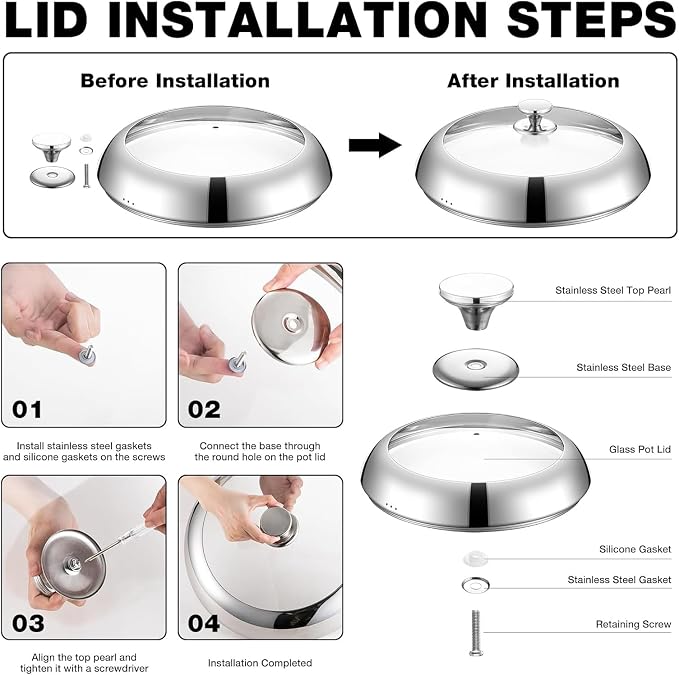 LID INSTALLATION STEPS

Before Installation

After Installation

01

Install stainless steel gaskets and silicone gaskets on the screws

02

Connect the base through the round hole on the pot lid

03

Align the top pearl and tighten it with a screwdriver

04

Installation Completed

Stainless Steel Top Pearl

Stainless Steel Base

Glass Pot Lid

Silicone Gasket

Stainless Steel Gasket

Retaining Screw