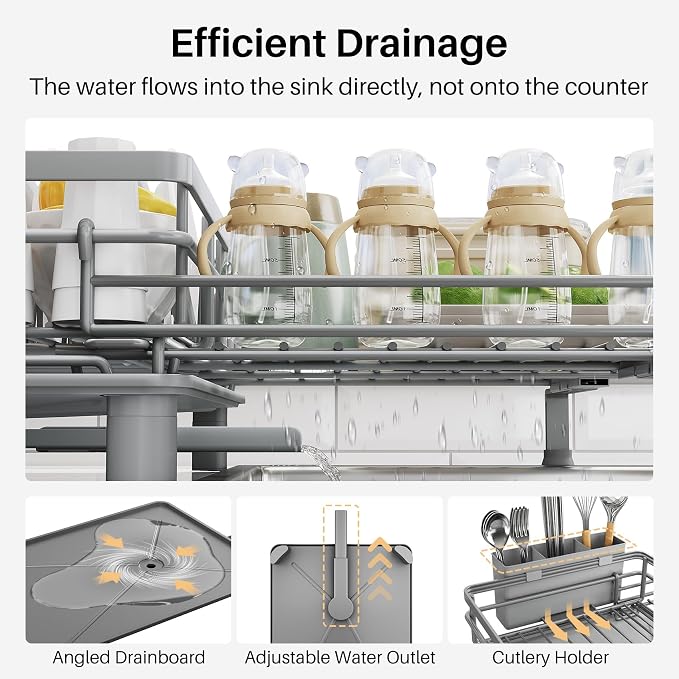 Efficient Drainage

The water flows into the sink directly, not onto the counter

Angled Drainboard

Adjustable Water Outlet

Cutlery Holder