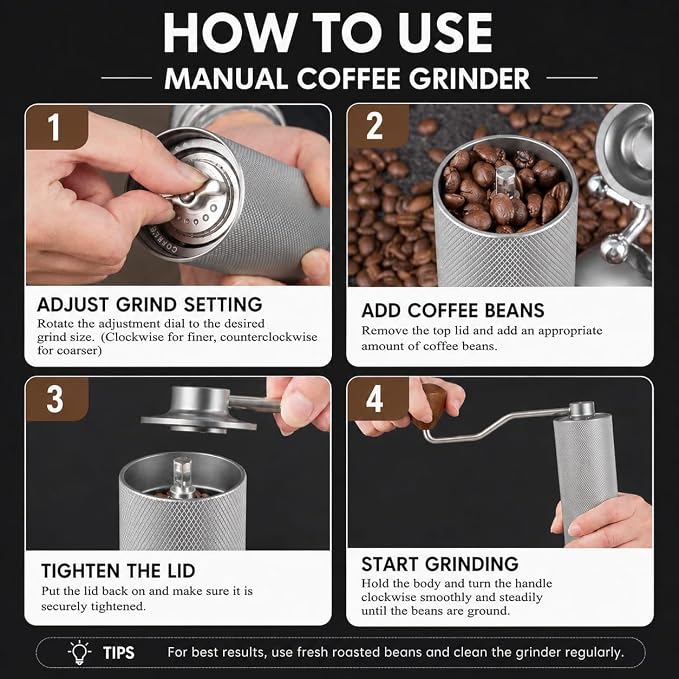 HOW TO USE

MANUAL COFFEE GRINDER

1

ADJUST GRIND SETTING

Rotate the adjustment dial to the desired grind size. (Clockwise for finer, counterclockwise for coarser)

2

ADD COFFEE BEANS

Remove the top lid and add an appropriate amount of coffee beans.

3

TIGHTEN THE LID

Put the lid back on and make sure it is securely tightened.

4

START GRINDING

Hold the body and turn the handle clockwise smoothly and steadily until the beans are ground.

TIPS For best results, use fresh roasted beans and clean the grinder regularly.