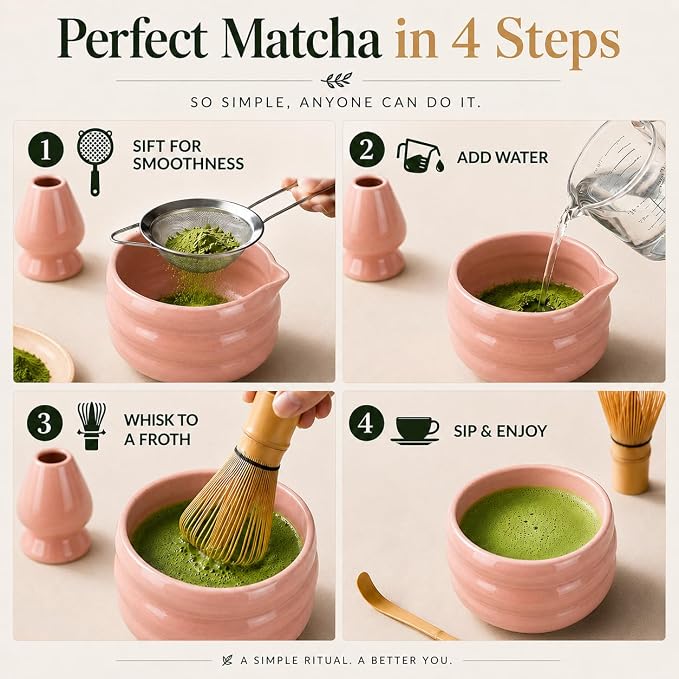 Perfect Matcha in 4 Steps

SO SIMPLE, ANYONE CAN DO IT.

1 SIFT FOR SMOOTHNESS

2 ADD WATER

3 WHISK TO A FROTH

4 SIP & ENJOY

A SIMPLE RITUAL. A BETTER YOU.