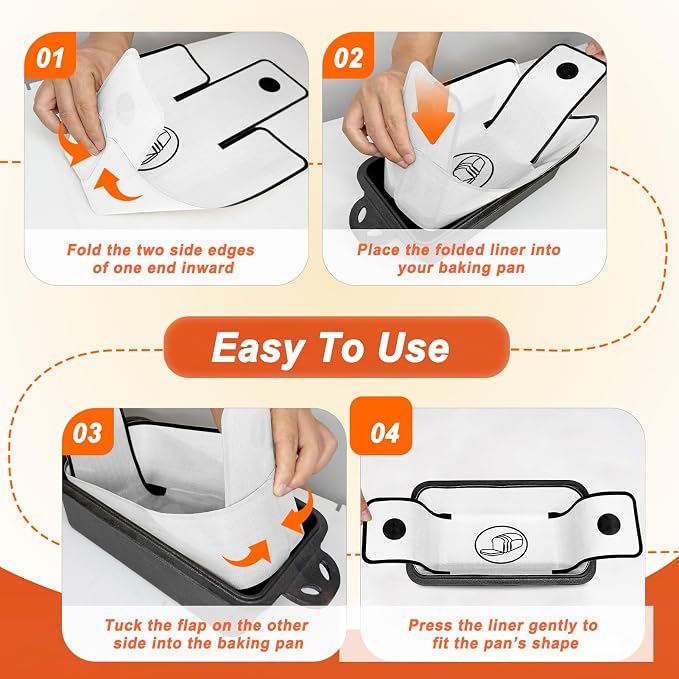 01

Fold the two side edges of one end inward

02

Place the folded liner into your baking pan

Easy To Use

03

Tuck the flap on the other side into the baking pan

04

Press the liner gently to fit the pan's shape