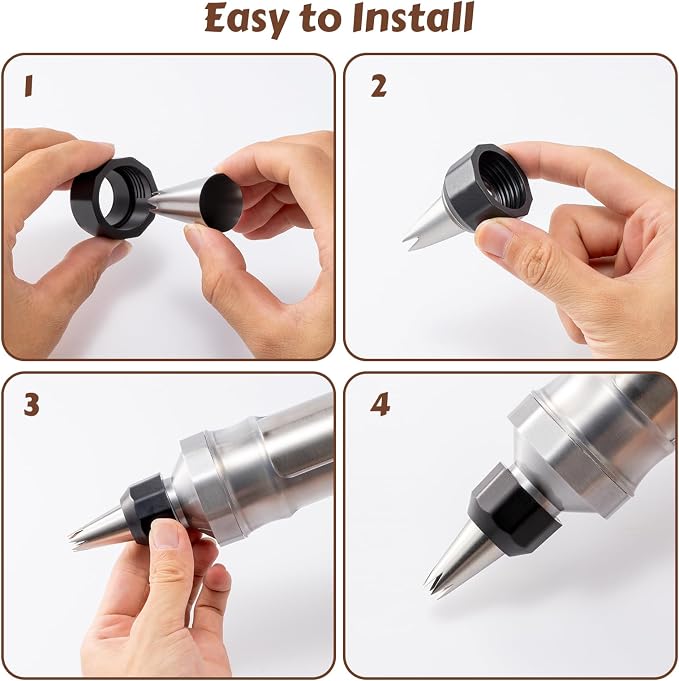 Easy to Install

1

2

3

4