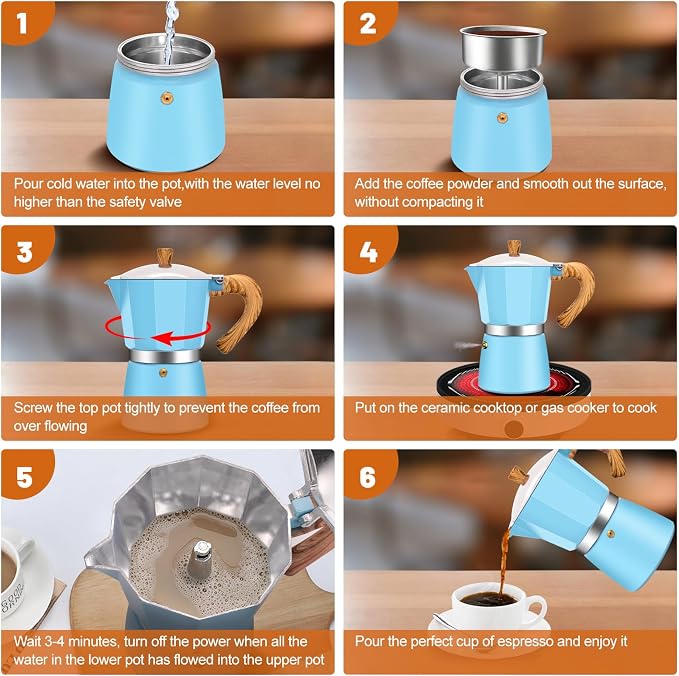 1

Pour cold water into the pot,with the water level no higher than the safety valve

2

Add the coffee powder and smooth out the surface, without compacting it

3

Screw the top pot tightly to prevent the coffee from over flowing

4

Put on the ceramic cooktop or gas cooker to cook

5

Wait 3-4 minutes, turn off the power when all the water in the lower pot has flowed into the upper pot

6

Pour the perfect cup of espresso and enjoy it