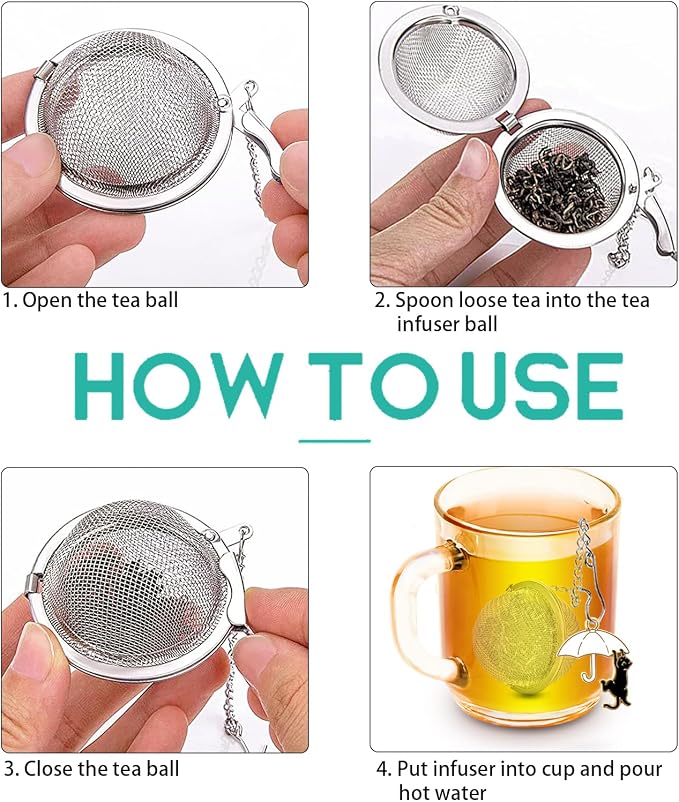 1. Open the tea ball

2. Spoon loose tea into the tea infuser ball

HOW TO USE

3. Close the tea ball

4. Put infuser into cup and pour hot water