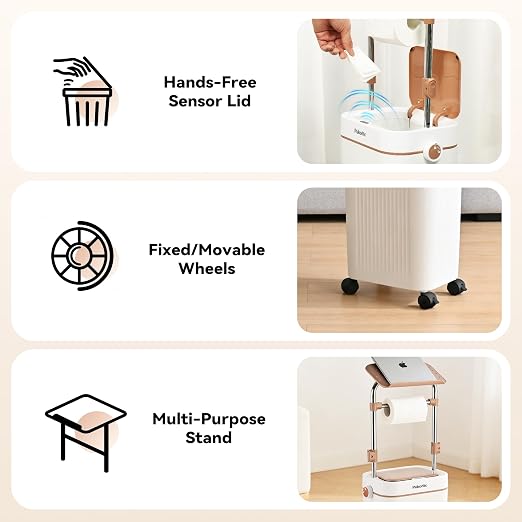 Hands-Free Sensor Lid

Fixed/Movable Wheels

Multi-Purpose Stand