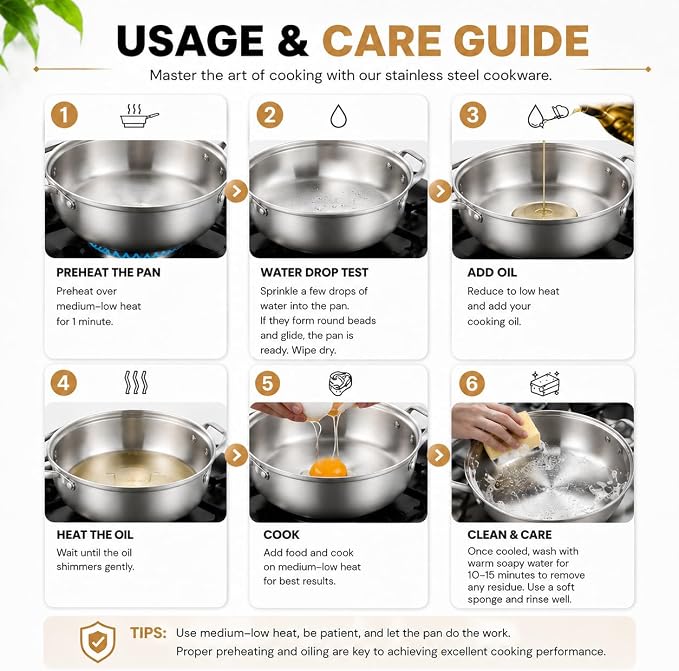 USAGE & CARE GUIDE

Master the art of cooking with our stainless steel cookware.

1

PREHEAT THE PAN

Preheat over medium-low heat for 1 minute.

2

WATER DROP TEST

Sprinkle a few drops of water into the pan. If they form round beads and glide, the pan is ready. Wipe dry.

3

ADD OIL

Reduce to low heat and add your cooking oil.

4

HEAT THE OIL

Wait until the oil shimmers gently.

5

COOK

Add food and cook on medium-low heat for best results.

6

CLEAN & CARE

Once cooled, wash with warm soapy water for 10-15 minutes to remove any residue. Use a soft sponge and rinse well.

TIPS: Use medium-low heat, be patient, and let the pan do the work. Proper preheating and oiling are key to achieving excellent cooking performance.