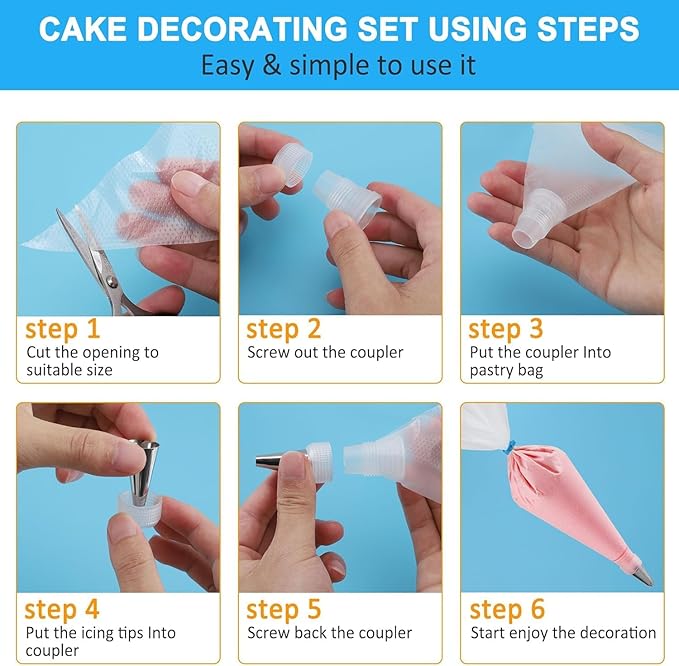 CAKE DECORATING SET USING STEPS
Easy & simple to use it

step 1
Cut the opening to suitable size

step 2
Screw out the coupler

step 3
Put the coupler Into pastry bag

step 4
Put the icing tips Into coupler

step 5
Screw back the coupler

step 6
Start enjoy the decoration