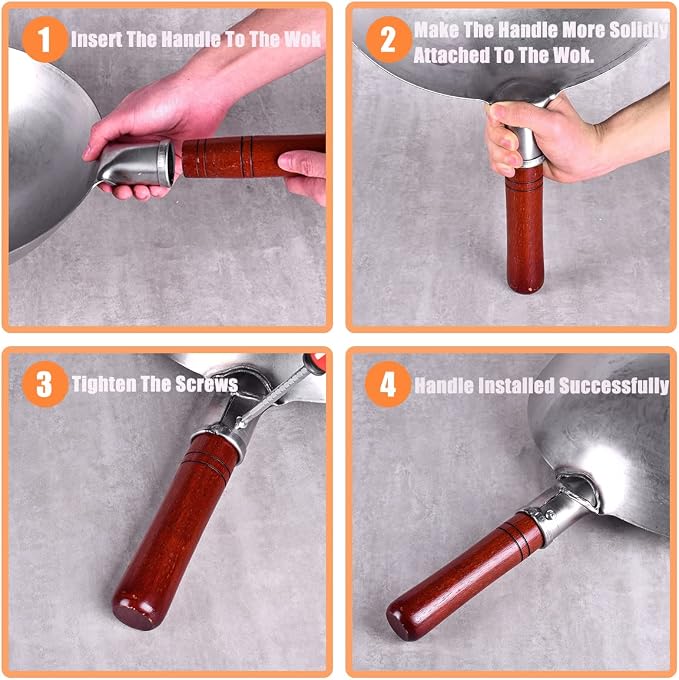 1 Insert The Handle To The Wok

2 Make The Handle More Solidly Attached To The Wok.

3 Tighten The Screws

4 Handle Installed Successfully