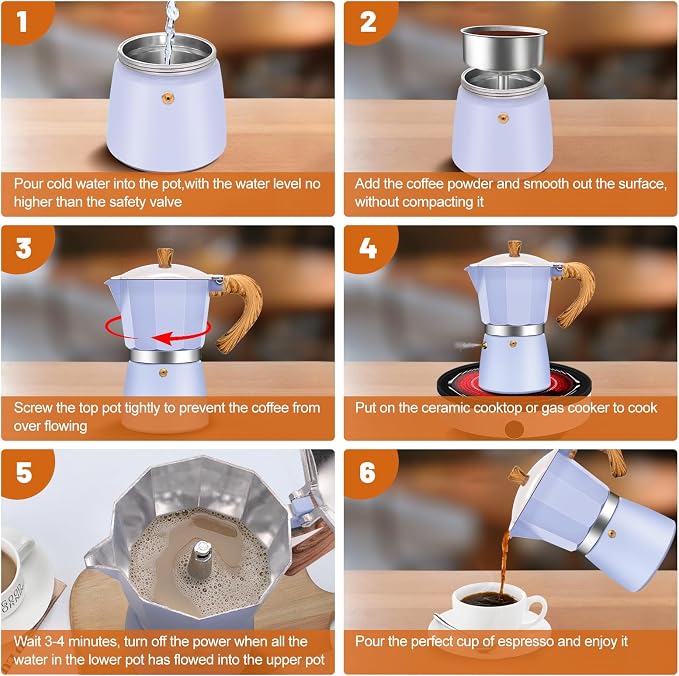 1

Pour cold water into the pot,with the water level no higher than the safety valve

2

Add the coffee powder and smooth out the surface, without compacting it

3

Screw the top pot tightly to prevent the coffee from over flowing

4

Put on the ceramic cooktop or gas cooker to cook

5

Wait 3-4 minutes, turn off the power when all the water in the lower pot has flowed into the upper pot

6

Pour the perfect cup of espresso and enjoy it