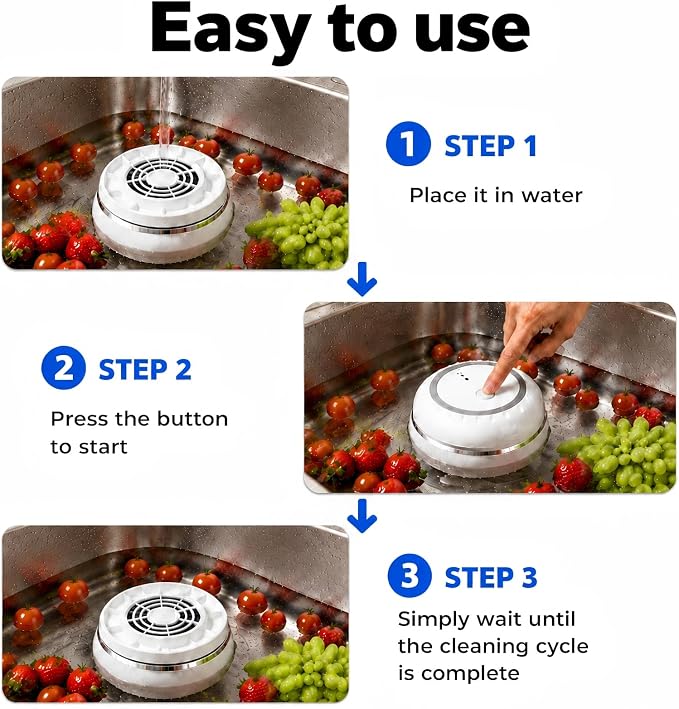 Easy to use

1 STEP 1

Place it in water

2 STEP 2

Press the button to start

3 STEP 3

Simply wait until the cleaning cycle is complete