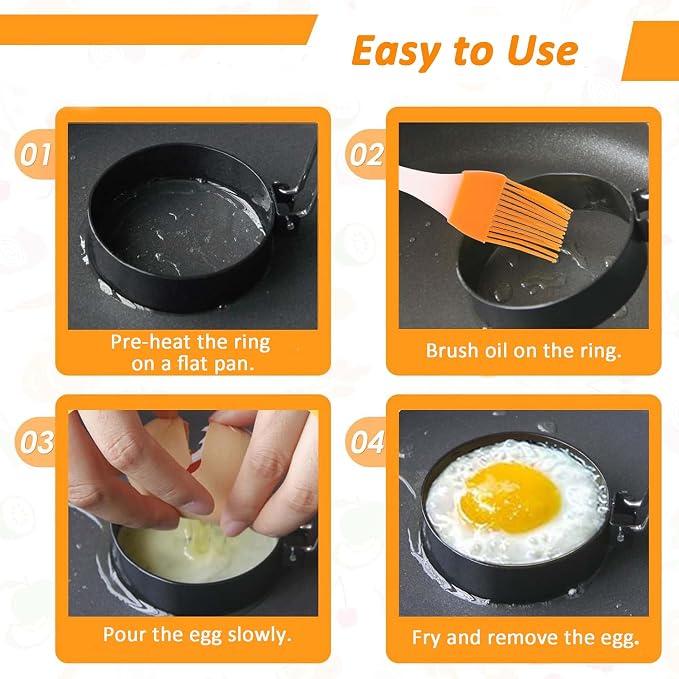 Easy to Use

01

Pre-heat the ring on a flat pan.

02

Brush oil on the ring.

03

Pour the egg slowly.

04

Fry and remove the egg.