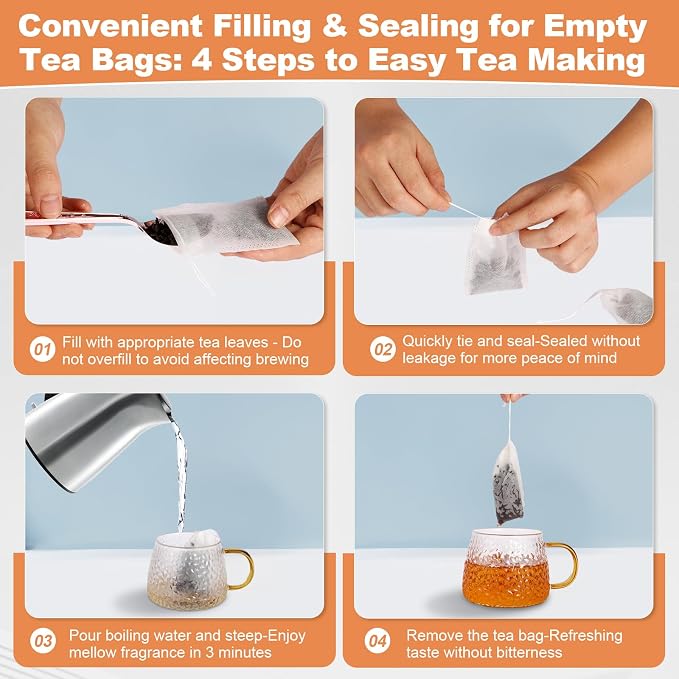 Convenient Filling & Sealing for Empty Tea Bags: 4 Steps to Easy Tea Making

01 Fill with appropriate tea leaves - Do not overfill to avoid affecting brewing

02 Quickly tie and seal-Sealed without leakage for more peace of mind

03 Pour boiling water and steep-Enjoy mellow fragrance in 3 minutes

04 Remove the tea bag-Refreshing taste without bitterness