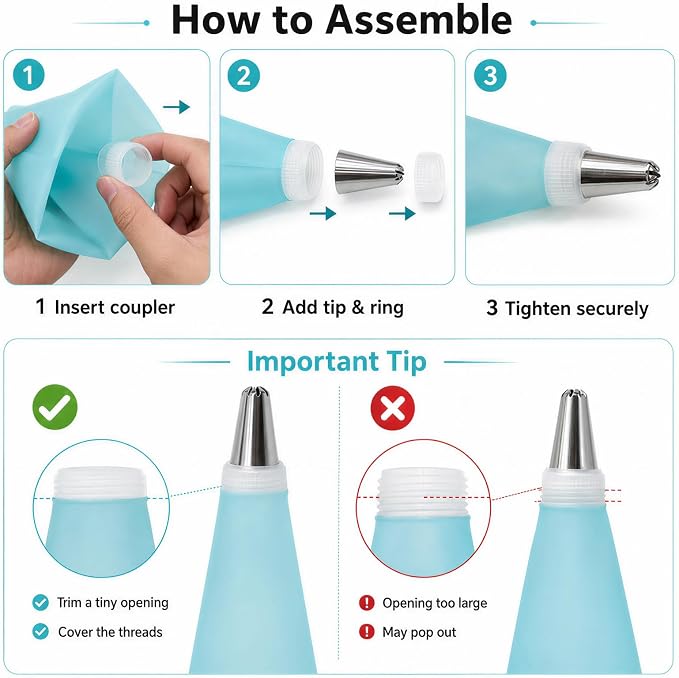 How to Assemble

1

2

3

1 Insert coupler

2 Add tip & ring

3 Tighten securely

Important Tip

Trim a tiny opening

Cover the threads

Opening too large

May pop out