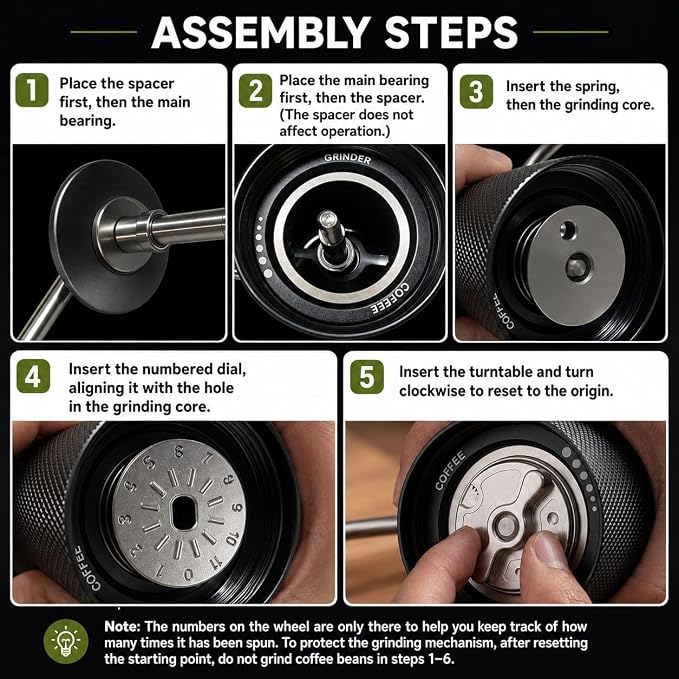 ASSEMBLY STEPS

1 Place the spacer first, then the main bearing.

2 Place the main bearing first, then the spacer. (The spacer does not affect operation.)

GRINDER

COFFEE

3 Insert the spring, then the grinding core.

COFFEE

4 Insert the numbered dial, aligning it with the hole in the grinding core.

0 1 2 3 4 5 6 7 8 9 10 11

COFFEE

5 Insert the turntable and turn clockwise to reset to the origin.

COFFEE

Note: The numbers on the wheel are only there to help you keep track of how many times it has been spun. To protect the grinding mechanism, after resetting the starting point, do not grind coffee beans in steps 1–6.