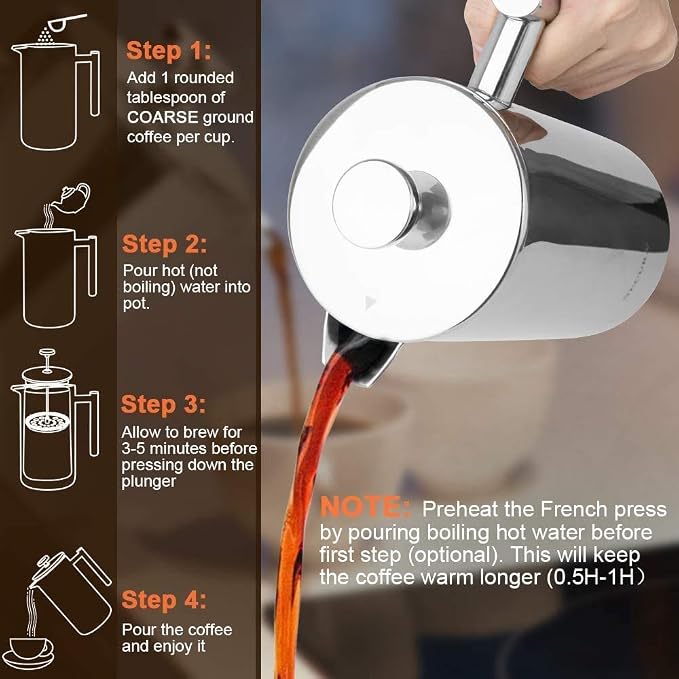 Step 1:
Add 1 rounded tablespoon of COARSE ground coffee per cup.

Step 2:
Pour hot (not boiling) water into pot.

Step 3:
Allow to brew for 3-5 minutes before pressing down the plunger

Step 4:
Pour the coffee and enjoy it

NOTE: Preheat the French press by pouring boiling hot water before first step (optional). This will keep the coffee warm longer (0.5H-1H）