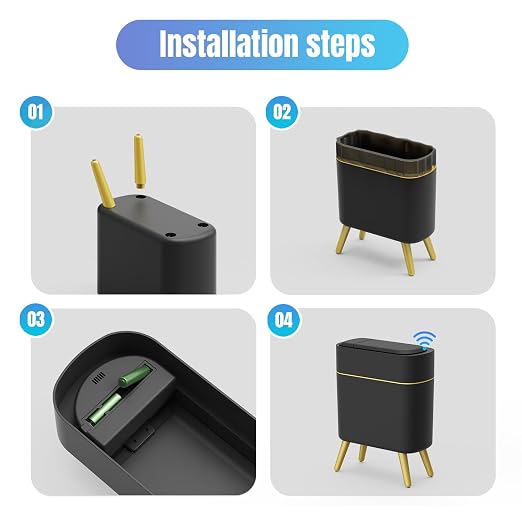 Installation steps

01

02

03

04