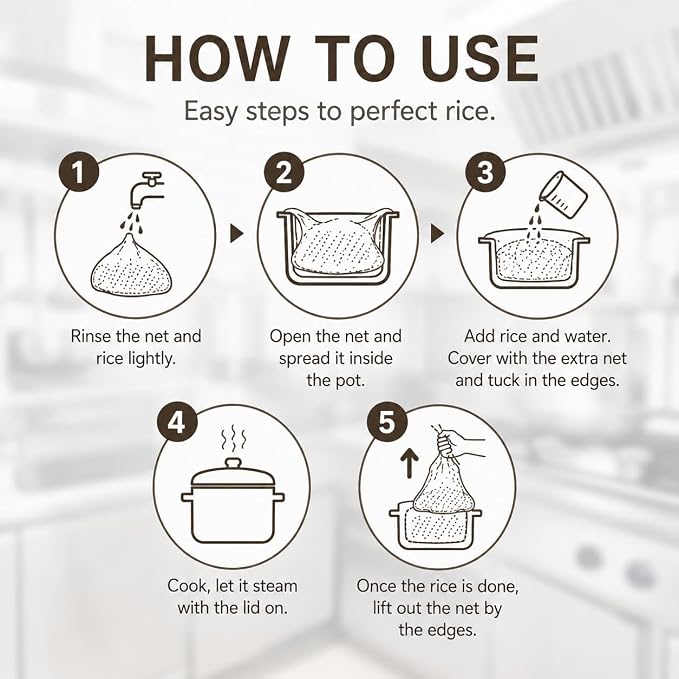 HOW TO USE

Easy steps to perfect rice.

1

Rinse the net and rice lightly.

2

Open the net and spread it inside the pot.

3

Add rice and water. Cover with the extra net and tuck in the edges.

4

Cook, let it steam with the lid on.

5

Once the rice is done, lift out the net by the edges.