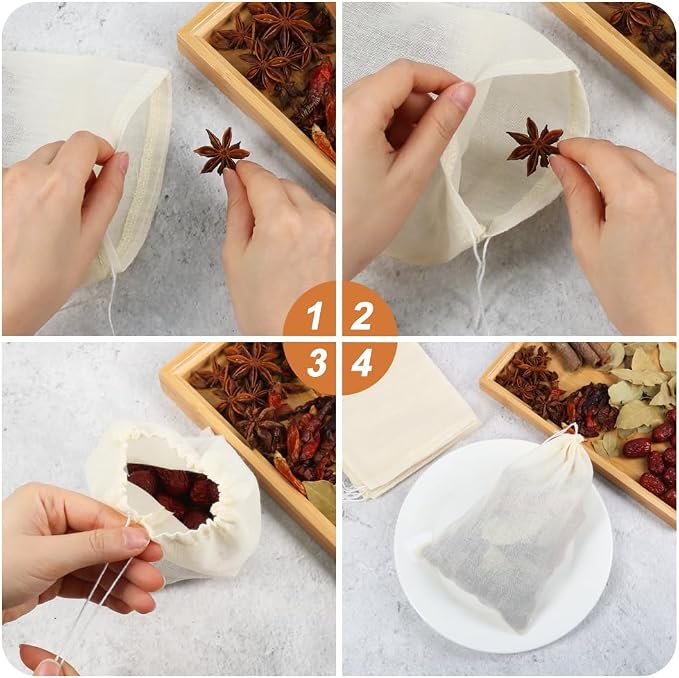 1
2
3
4