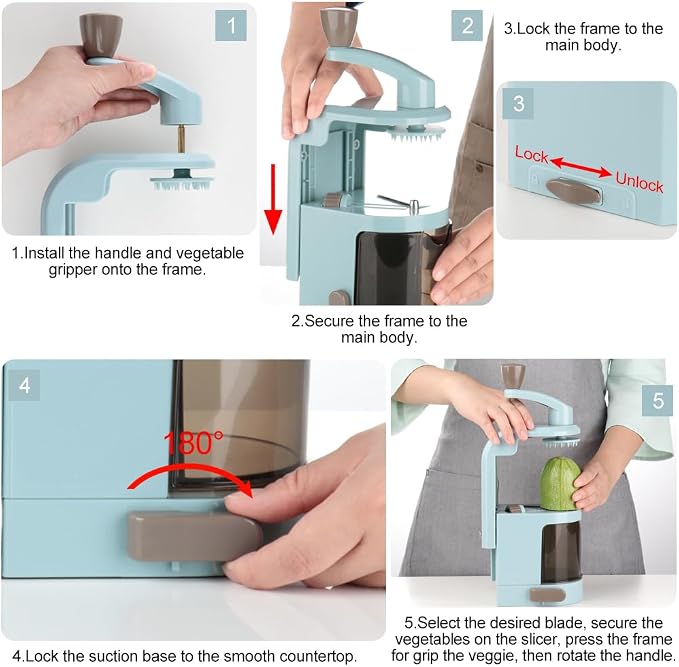 1

1.Install the handle and vegetable gripper onto the frame.

2

2.Secure the frame to the main body.

3.Lock the frame to the main body.

3

Lock

Unlock

4

180°

4.Lock the suction base to the smooth countertop.

5

5.Select the desired blade, secure the vegetables on the slicer, press the frame for grip the veggie, then rotate the handle.