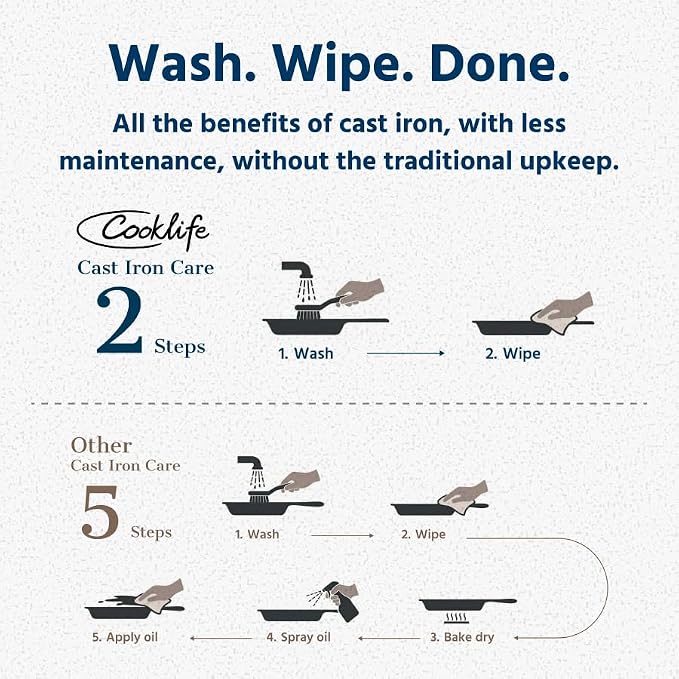 Wash. Wipe. Done.

All the benefits of cast iron, with less maintenance, without the traditional upkeep.

Cooklife
Cast Iron Care
2 Steps

1. Wash
2. Wipe

Other
Cast Iron Care
5 Steps

1. Wash
2. Wipe
3. Bake dry
4. Spray oil
5. Apply oil