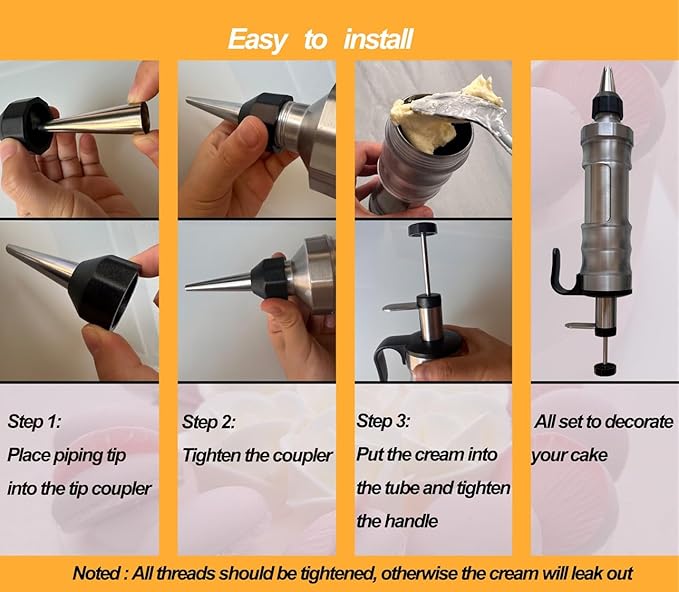 Easy to install

Step 1:
Place piping tip into the tip coupler

Step 2:
Tighten the coupler

Step 3:
Put the cream into the tube and tighten the handle

All set to decorate your cake

Noted : All threads should be tightened, otherwise the cream will leak out