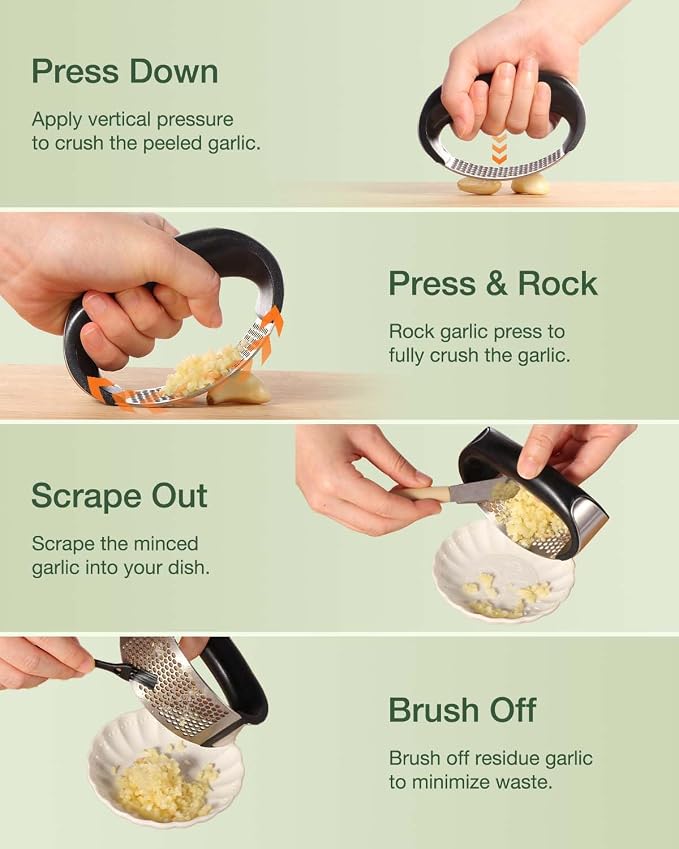 Press Down

Apply vertical pressure to crush the peeled garlic.

Press & Rock

Rock garlic press to fully crush the garlic.

Scrape Out

Scrape the minced garlic into your dish.

Brush Off

Brush off residue garlic to minimize waste.