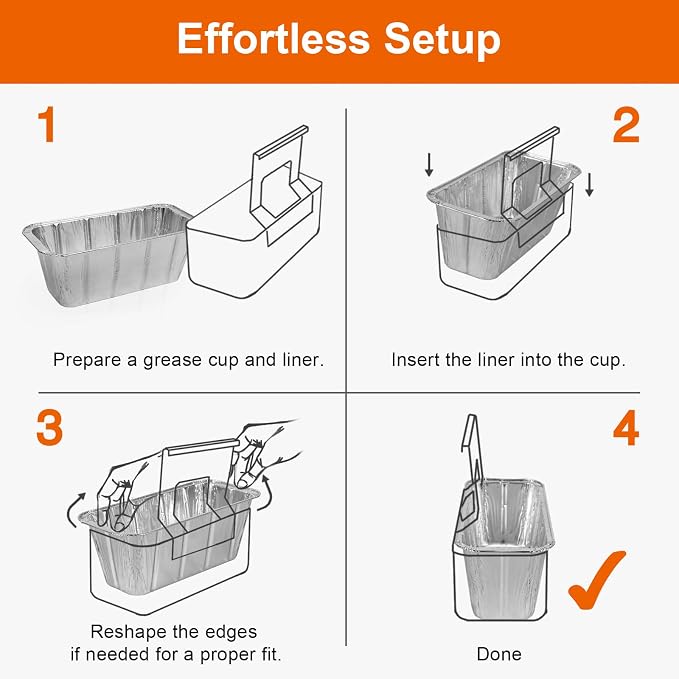 Effortless Setup

1

Prepare a grease cup and liner.

2

Insert the liner into the cup.

3

Reshape the edges if needed for a proper fit.

4

Done