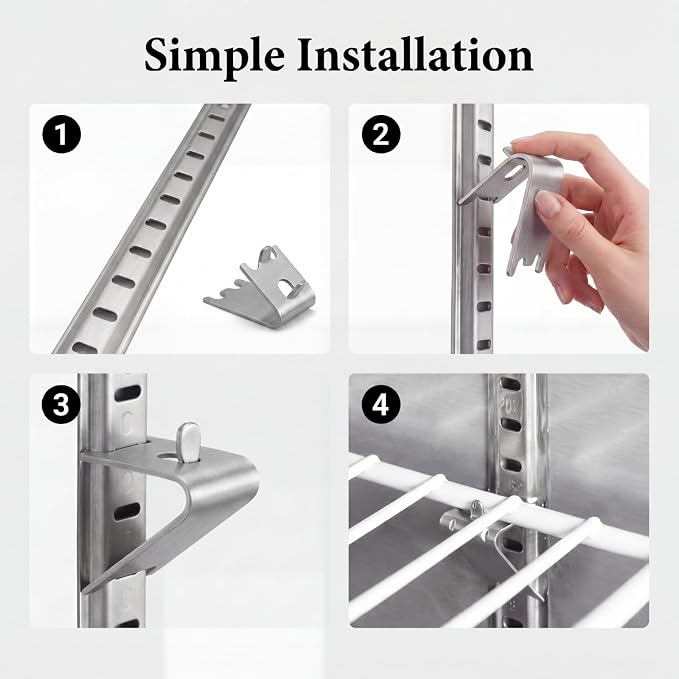 Simple Installation

1

2

3

4