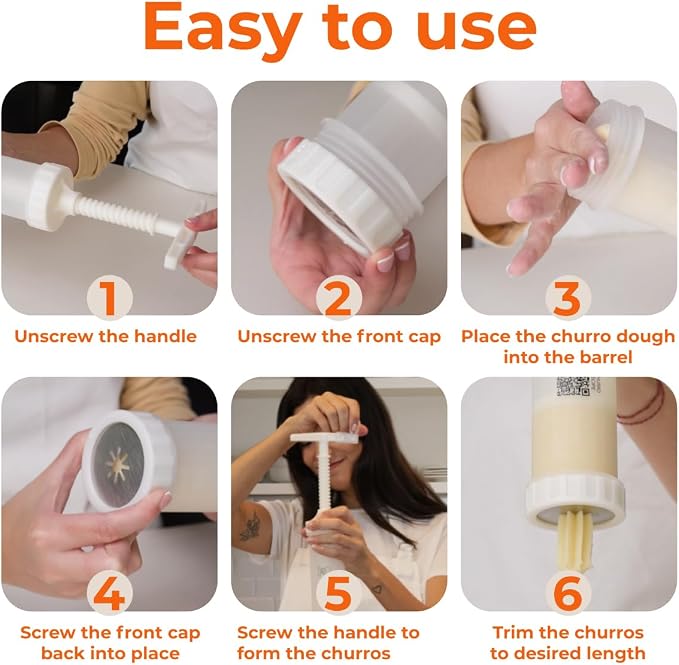 Easy to use

1

Unscrew the handle

2

Unscrew the front cap

3

Place the churro dough into the barrel

4

Screw the front cap back into place

5

Screw the handle to form the churros

6

Trim the churros to desired length