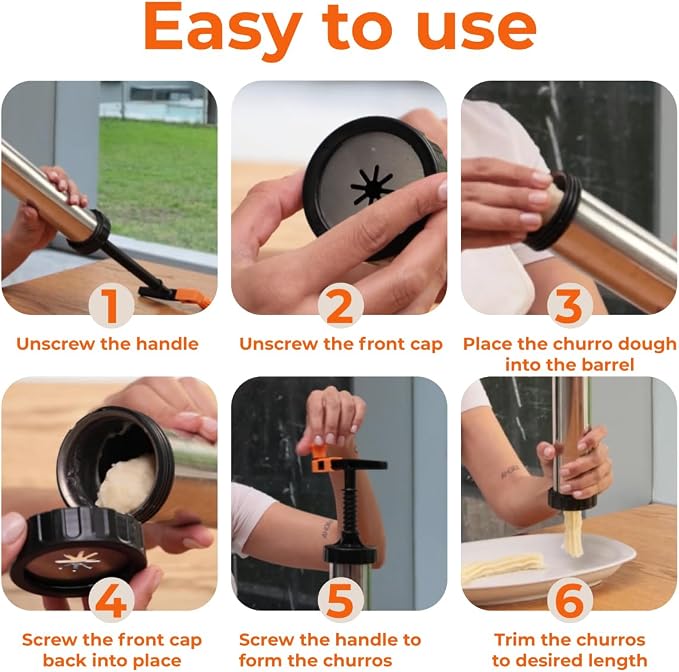 Easy to use

1
Unscrew the handle

2
Unscrew the front cap

3
Place the churro dough into the barrel

4
Screw the front cap back into place

5
Screw the handle to form the churros

6
Trim the churros to desired length