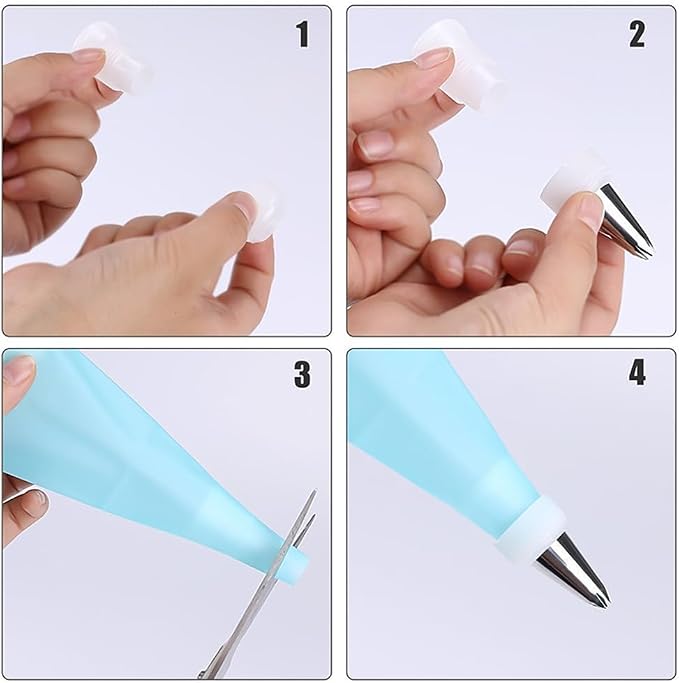 1

2

3

4